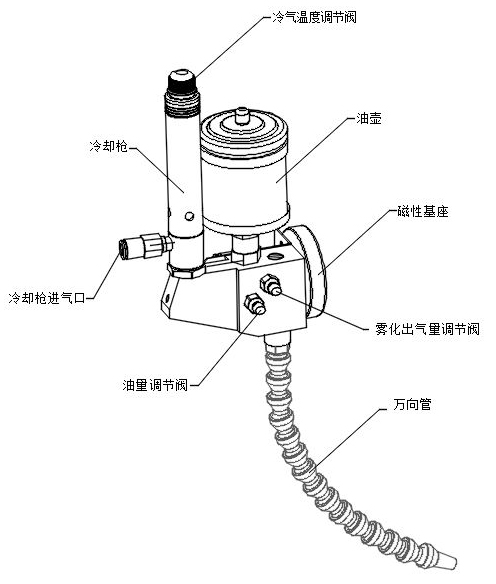 冷气温度调节阀

油壶

冷却枪

磁性基座

冷却枪进气口

雾化出气量调节阀

油量调节阀

万向管